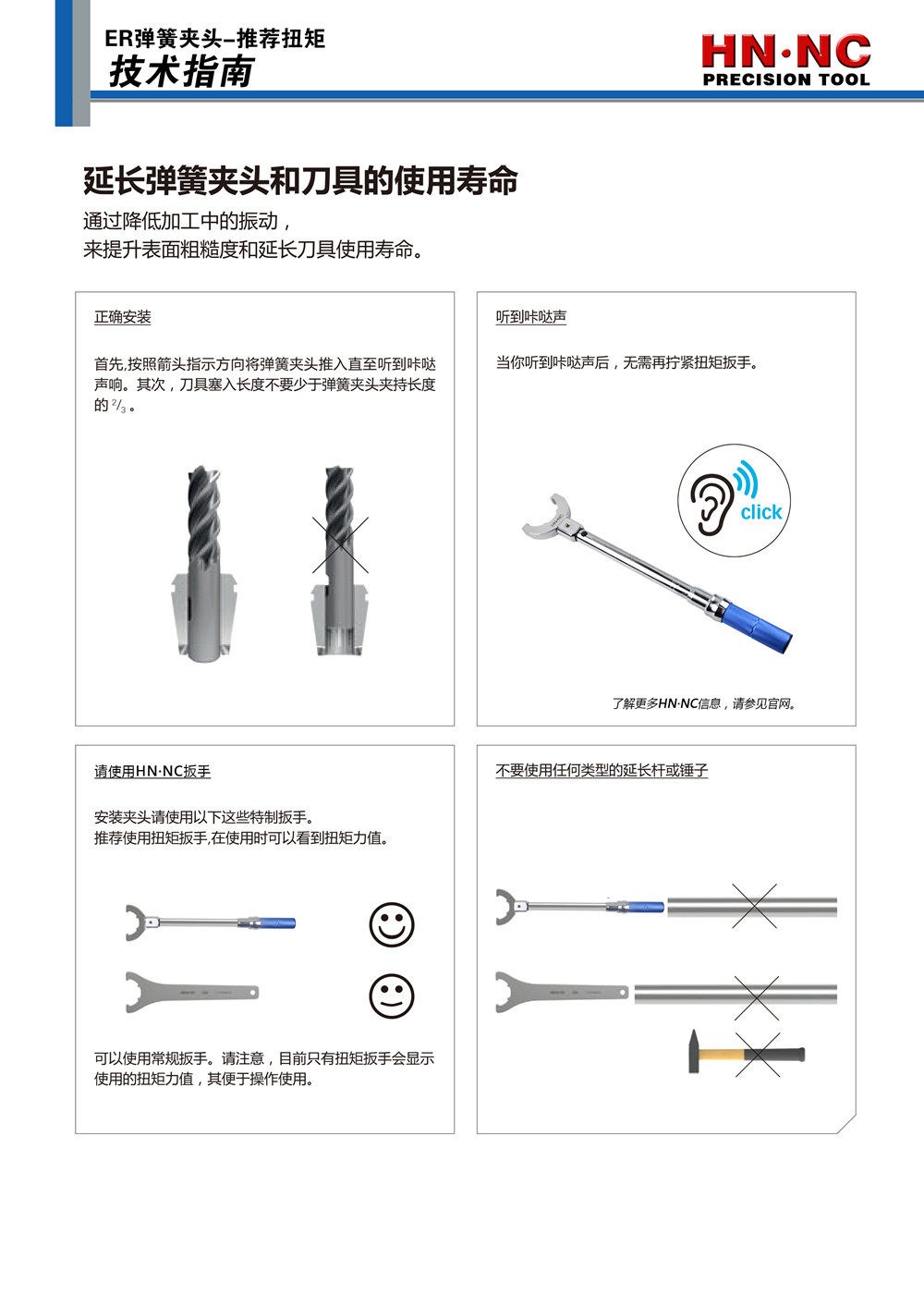 ER弹簧夹头–推荐扭矩
技术指南

HN·NC
PRECISION TOOL

延长弹簧夹头和刀具的使用寿命

通过降低加工中的振动，
来提升表面粗糙度和延长刀具使用寿命。

正确安装

首先,按照箭头指示方向将弹簧夹头推入直至听到咔哒声响。其次，刀具塞入长度不要少于弹簧夹头夹持长度的 $^2/_3$ 。

听到咔哒声

当你听到咔哒声后，无需再拧紧扭矩扳手。

click

了解更多HN·NC信息，请参见官网。

请使用HN·NC扳手

安装夹头请使用以下这些特制扳手。
推荐使用扭矩扳手,在使用时可以看到扭矩力值。

可以使用常规扳手。请注意，目前只有扭矩扳手会显示使用的扭矩力值，其便于操作使用。

不要使用任何类型的延长杆或锤子